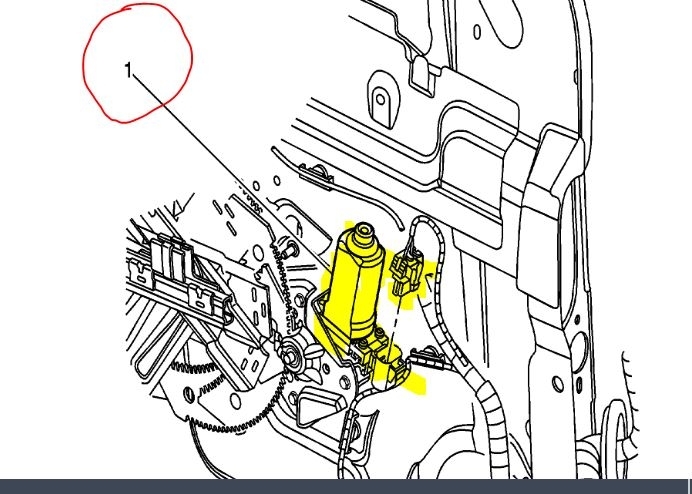 1