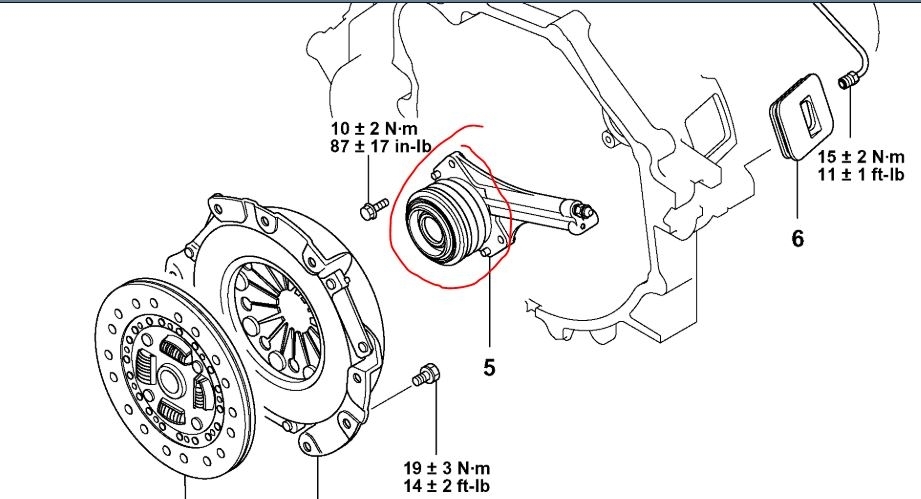 10 ± 2 N·m
87 ± 17 in-lb

15 ± 2 N·m
11 ± 1 ft-lb

6

5

19 ± 3 N·m
14 ± 2 ft-lb