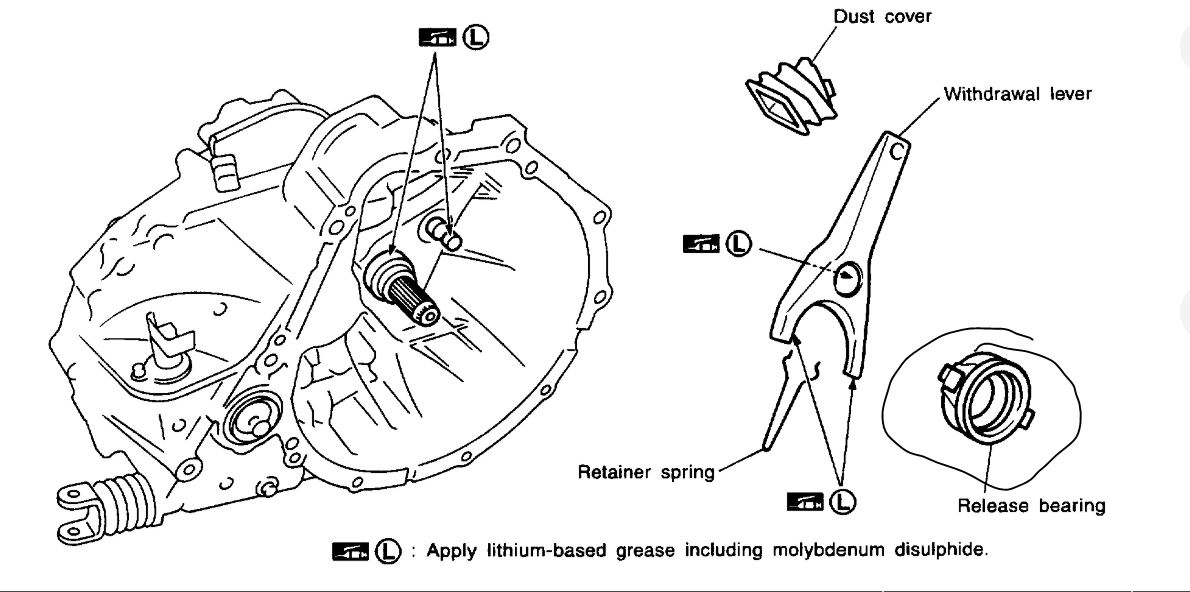 L

Dust cover

Withdrawal lever

L

Retainer spring

L

Release bearing

L : Apply lithium-based grease including molybdenum disulphide.