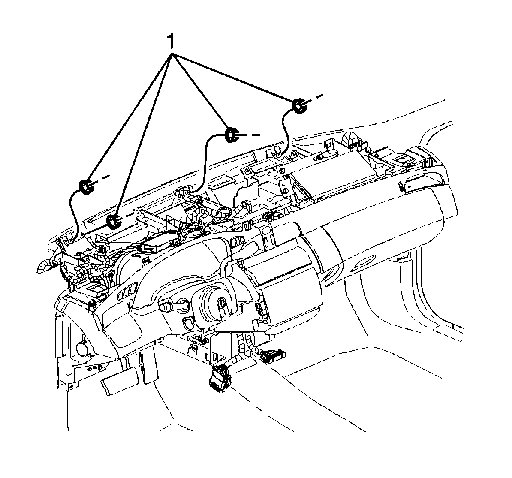 1