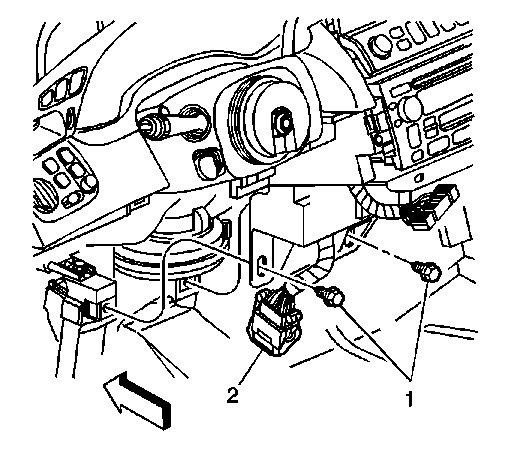 2
1