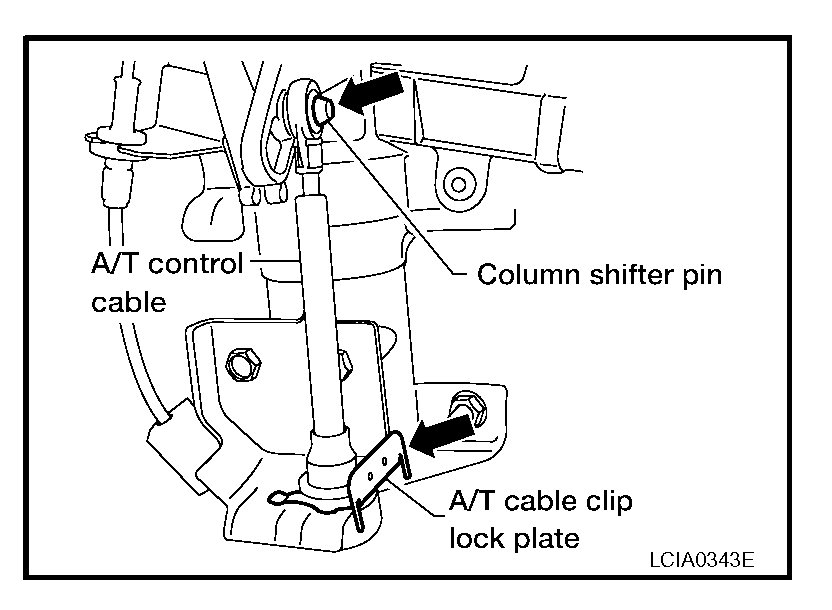 A/T control cable

Column shifter pin

A/T cable clip lock plate

LCIA0343E