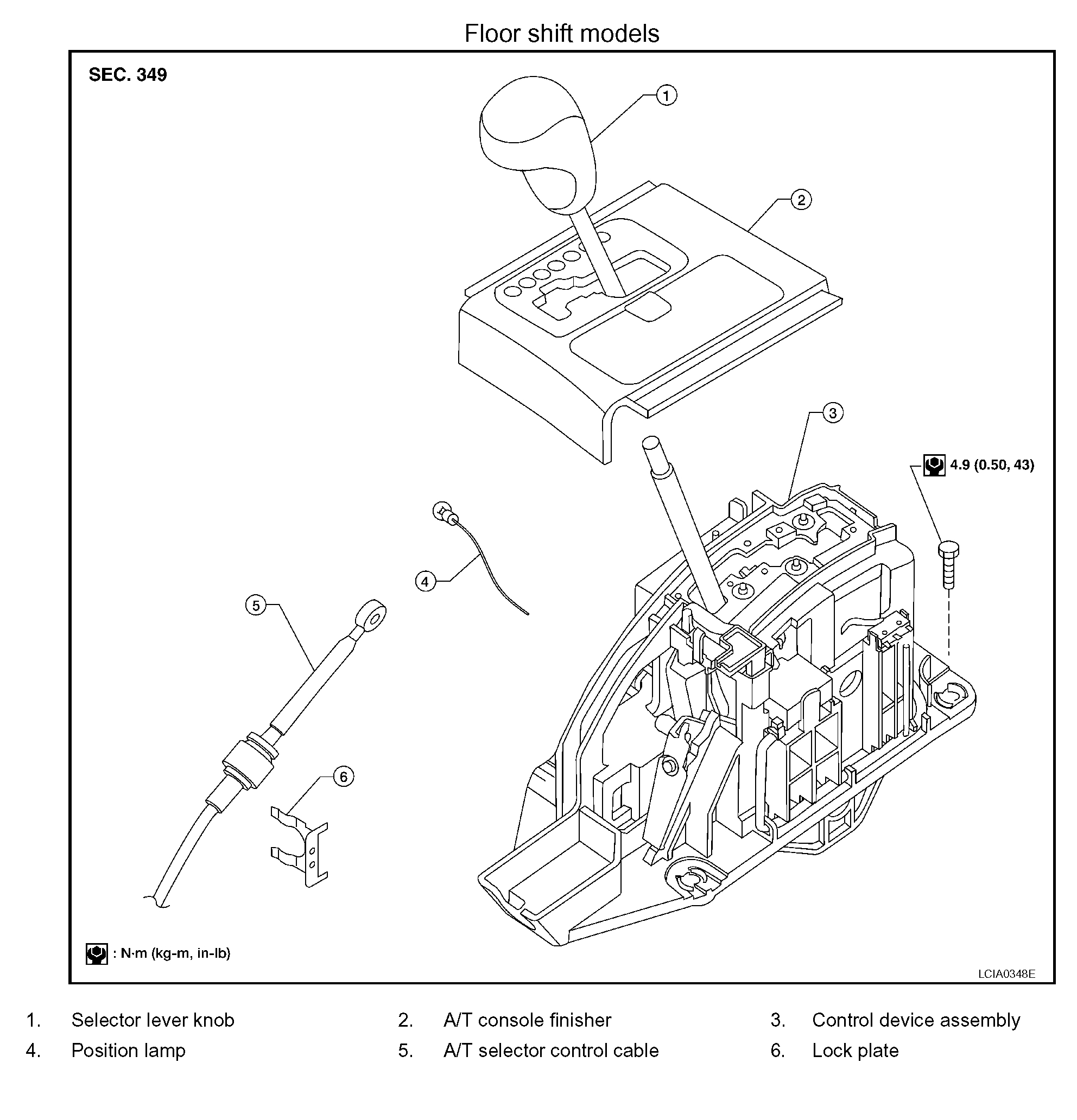 Floor shift models

SEC. 349

1

2

3

4.9 (0.50, 43)

4

5

6

: N·m (kg-m, in-lb)

LCIA0348E

1. Selector lever knob
2. A/T console finisher
3. Control device assembly
4. Position lamp
5. A/T selector control cable
6. Lock plate