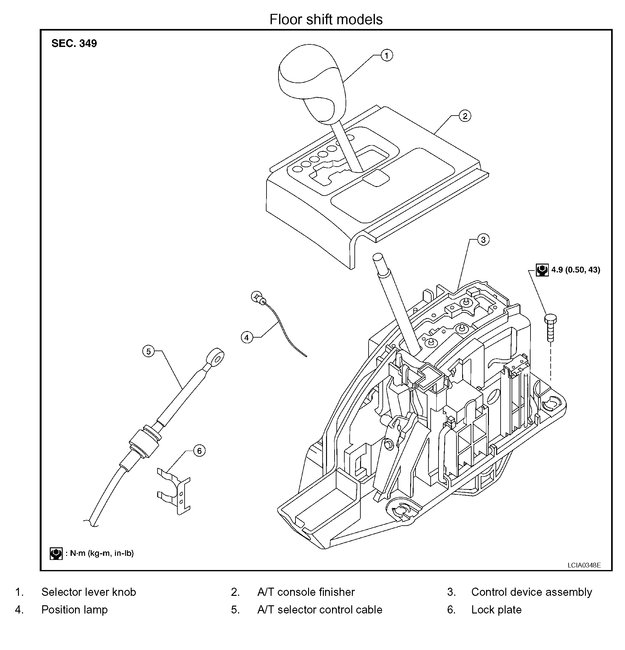 Floor shift models

SEC. 349

1

2

3

4.9 (0.50, 43)

4

5

6

: N·m (kg-m, in-lb)

LCIA0348E

1. Selector lever knob
2. A/T console finisher
3. Control device assembly
4. Position lamp
5. A/T selector control cable
6. Lock plate