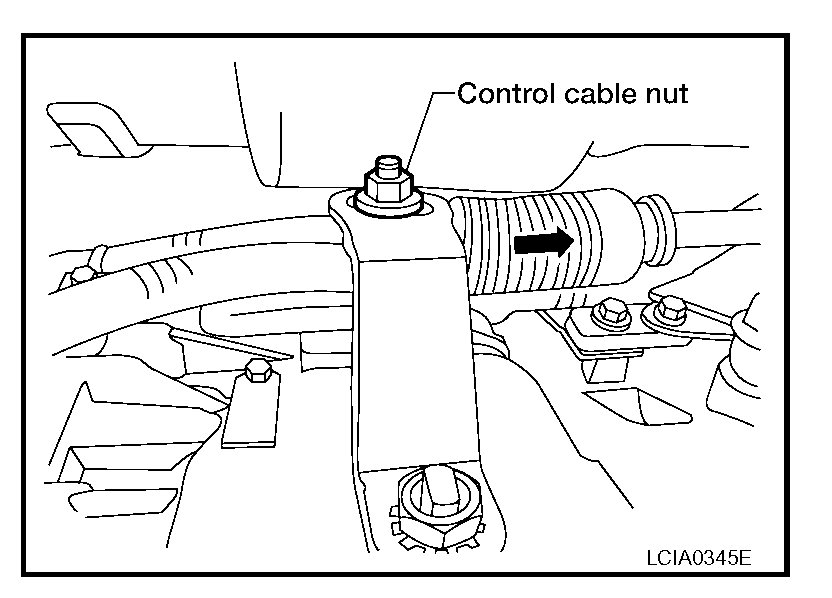 Control cable nut

LCIA0345E