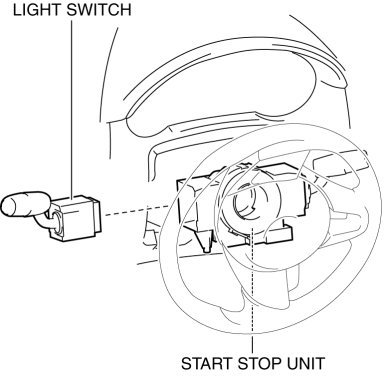 LIGHT SWITCH

START STOP UNIT