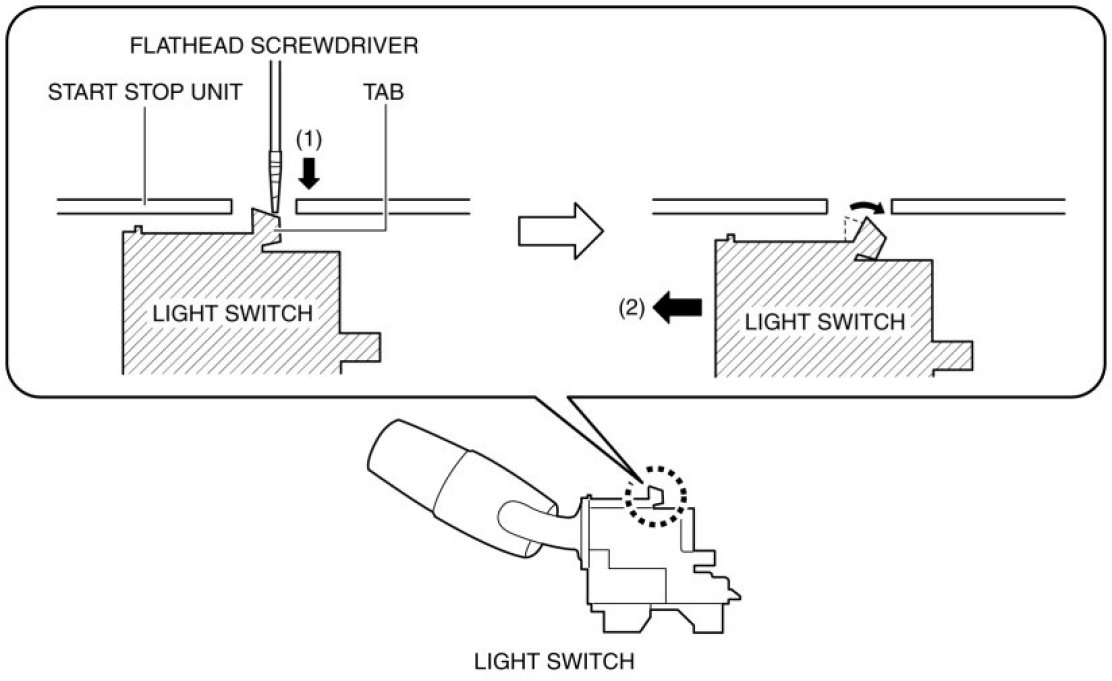 FLATHEAD SCREWDRIVER
START STOP UNIT
TAB
(1)
LIGHT SWITCH
(2)
LIGHT SWITCH
LIGHT SWITCH