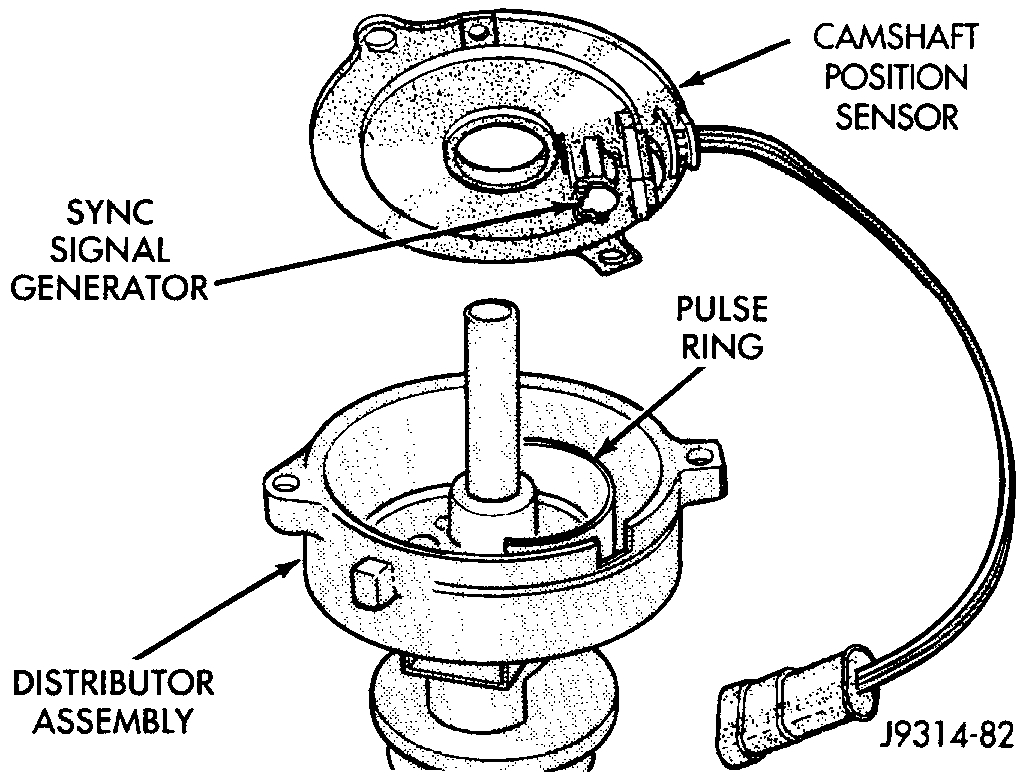 CAMSHAFT POSITION SENSOR

SYNC SIGNAL GENERATOR

PULSE RING

DISTRIBUTOR ASSEMBLY

J9314-82