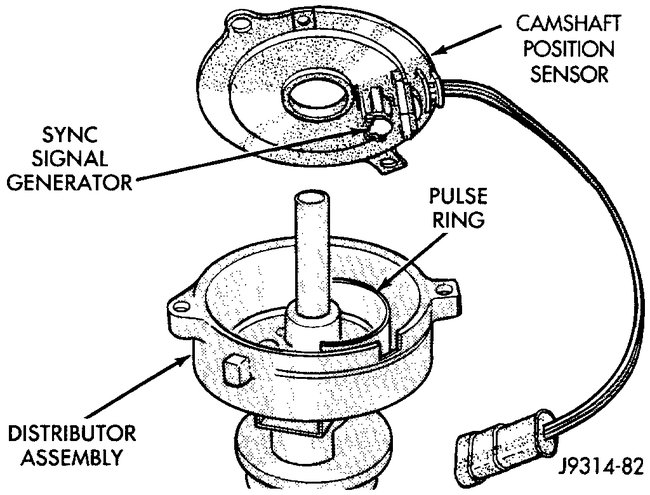 CAMSHAFT POSITION SENSOR

SYNC SIGNAL GENERATOR

PULSE RING

DISTRIBUTOR ASSEMBLY

J9314-82