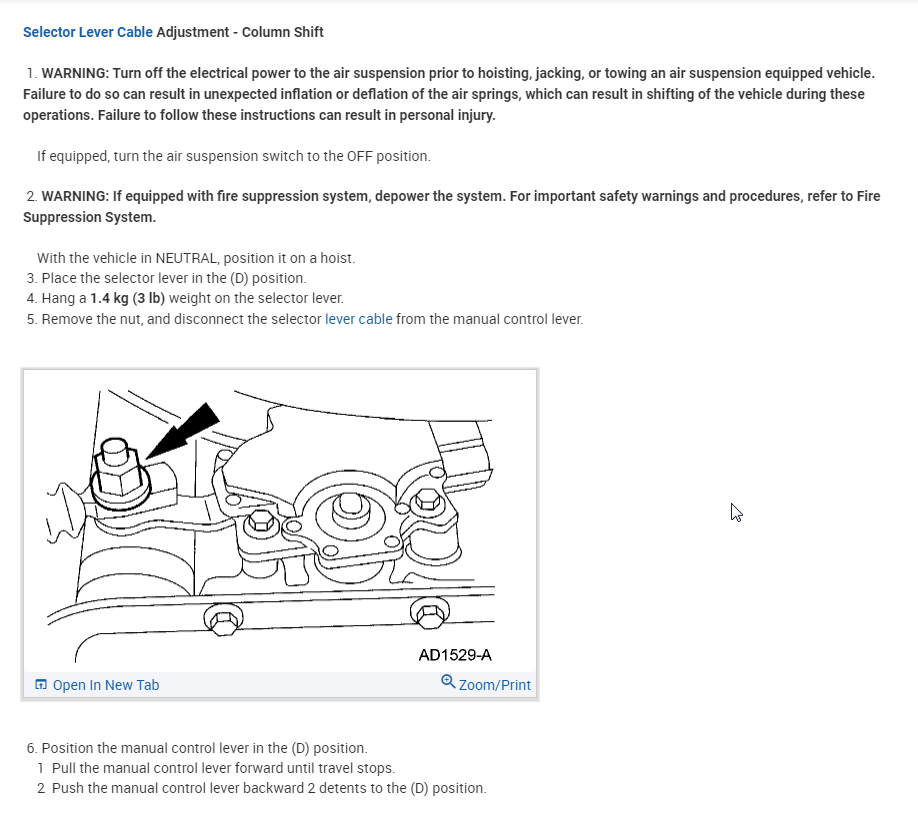 Selector Lever Cable Adjustment - Column Shift

1. WARNING: Turn off the electrical power to the air suspension prior to hoisting, jacking, or towing an air suspension equipped vehicle. Failure to do so can result in unexpected inflation or deflation of the air springs, which can result in shifting of the vehicle during these operations. Failure to follow these instructions can result in personal injury.

If equipped, turn the air suspension switch to the OFF position.

2. WARNING: If equipped with fire suppression system, depower the system. For important safety warnings and procedures, refer to Fire Suppression System.

With the vehicle in NEUTRAL, position it on a hoist.
3. Place the selector lever in the (D) position.
4. Hang a 1.4 kg (3 lb) weight on the selector lever.
5. Remove the nut, and disconnect the selector lever cable from the manual control lever.

AD1529-A

Open In New Tab
Zoom/Print

6. Position the manual control lever in the (D) position.
1 Pull the manual control lever forward until travel stops.
2 Push the manual control lever backward 2 detents to the (D) position.