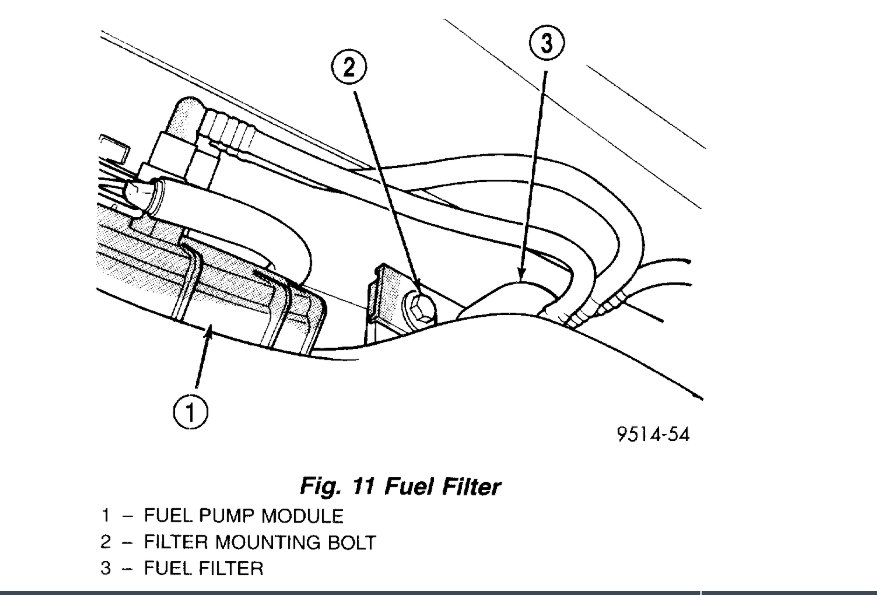 2

3

1

9514-54

Fig. 11 Fuel Filter

1 – FUEL PUMP MODULE
2 – FILTER MOUNTING BOLT
3 – FUEL FILTER