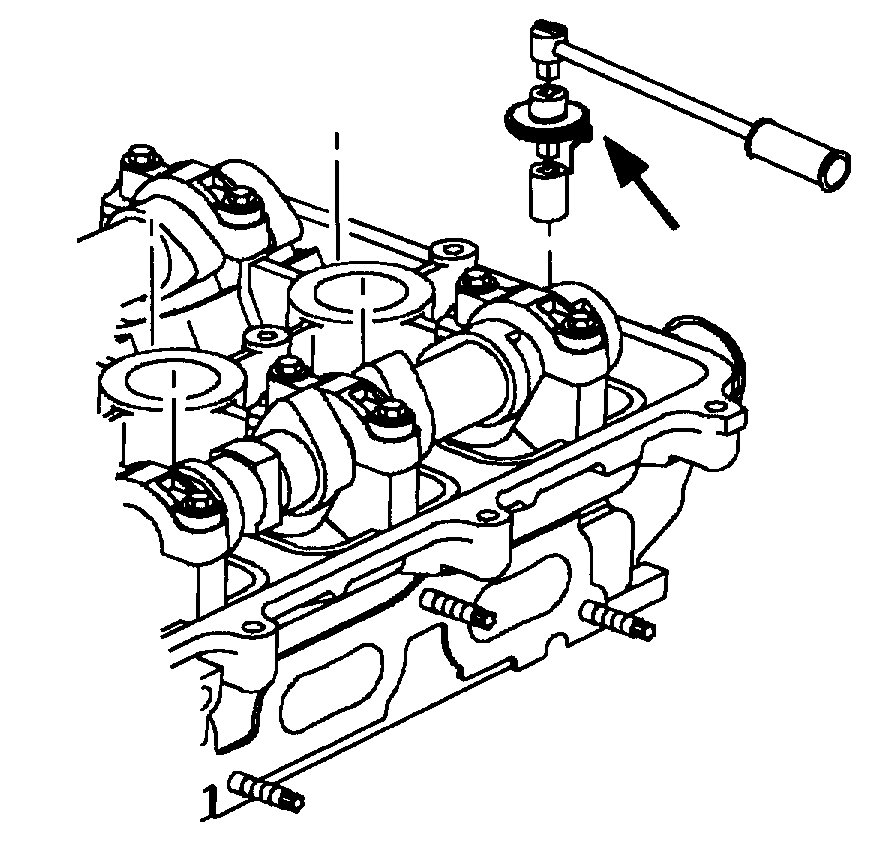 1