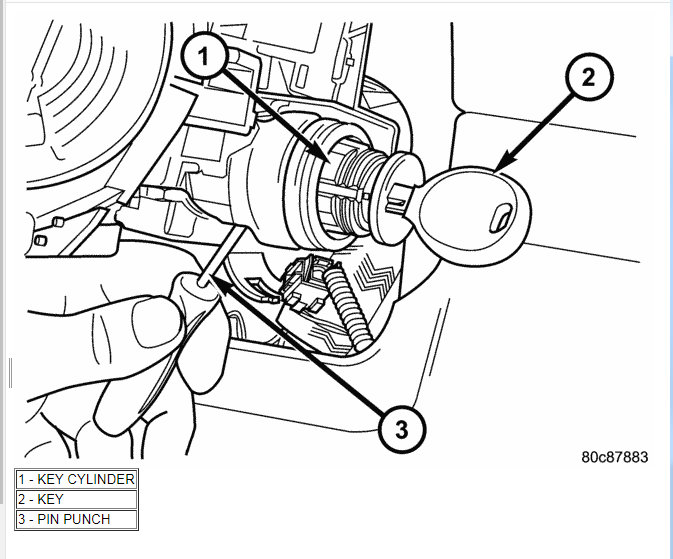 1

2

3

80c87883

| 1 - KEY CYLINDER |
|---|
| 2 - KEY |
| 3 - PIN PUNCH |