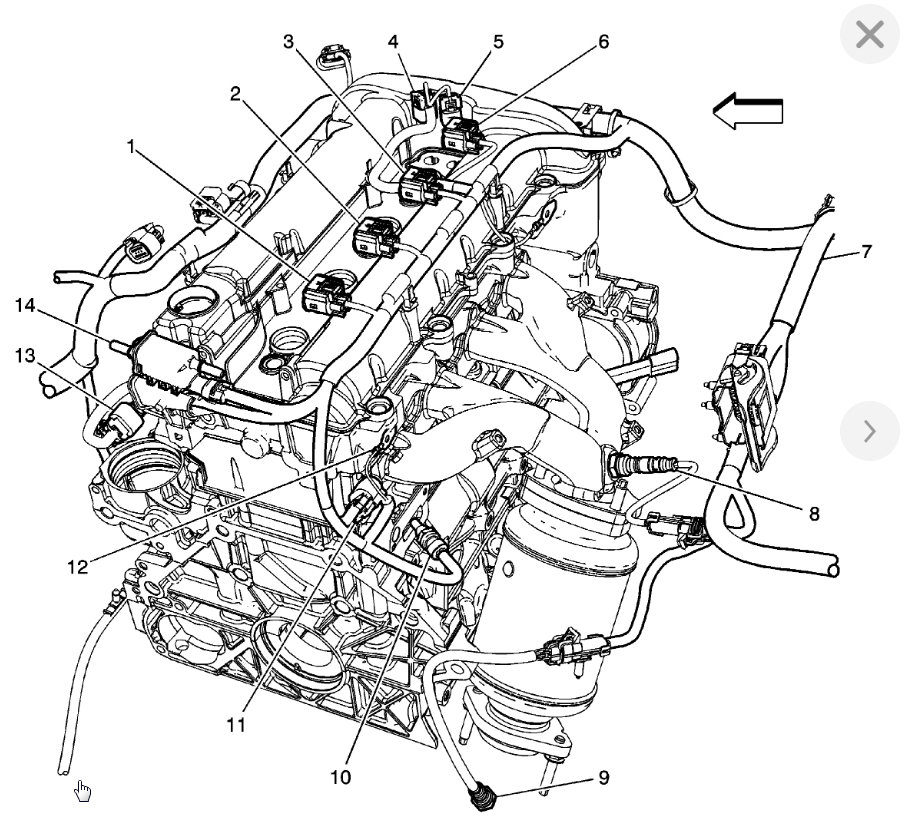 3
4
5
6
2
1
7
14
13
8
12
11
10
9