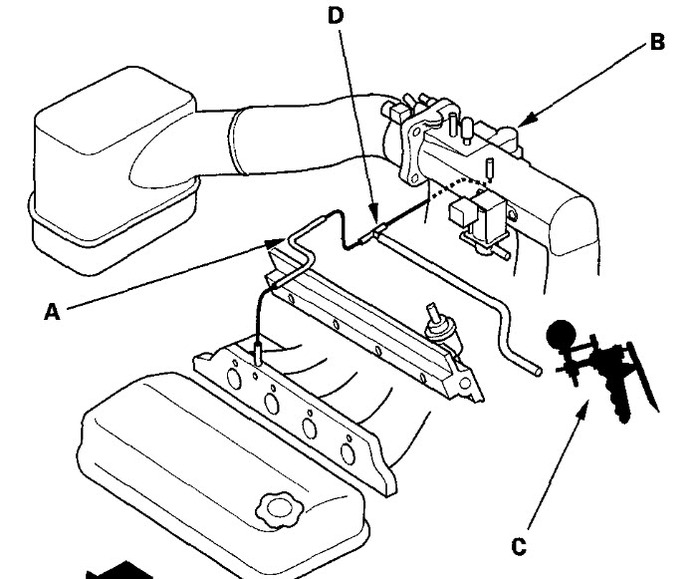 D
B
A
C