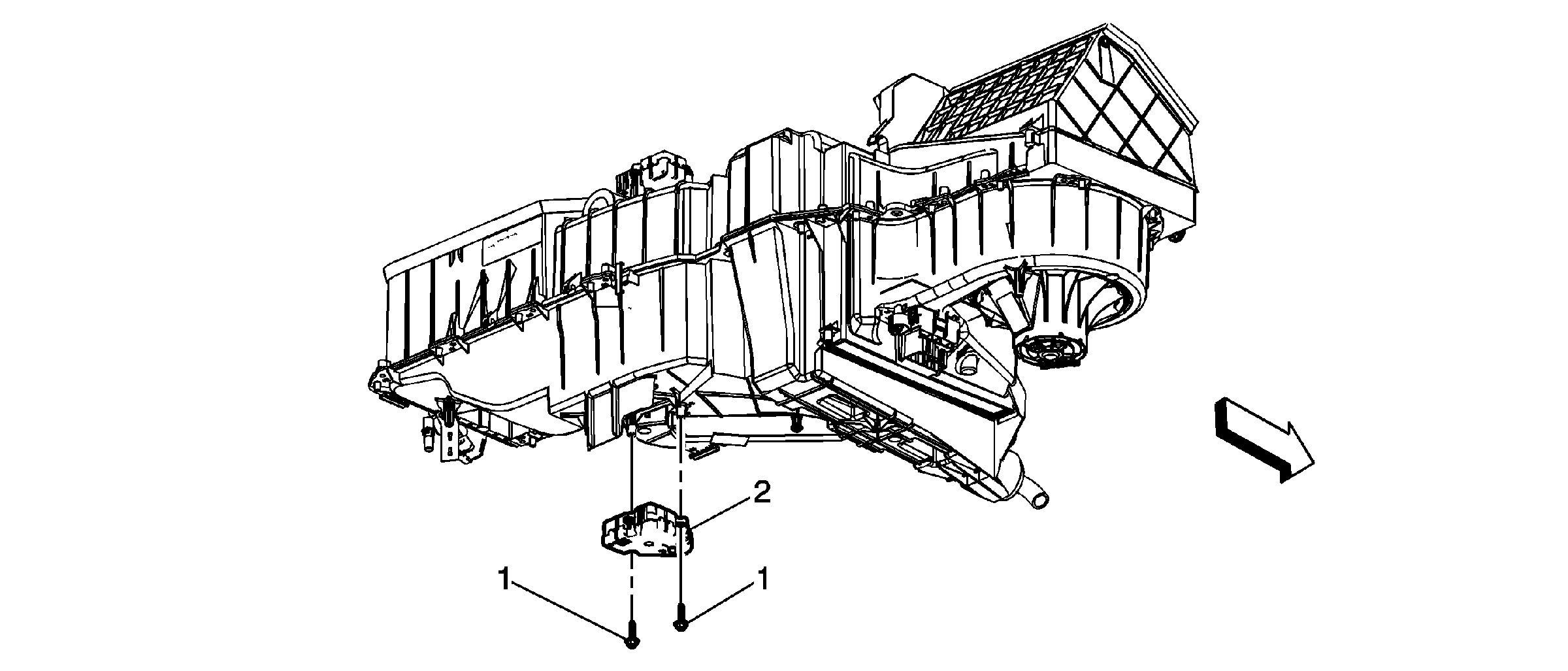 2
1
1