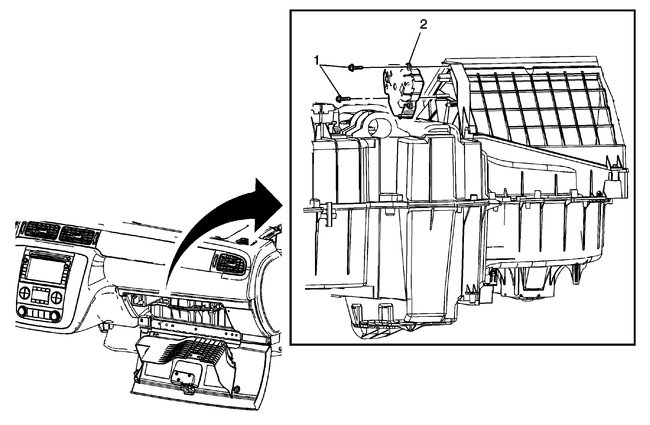 2
1