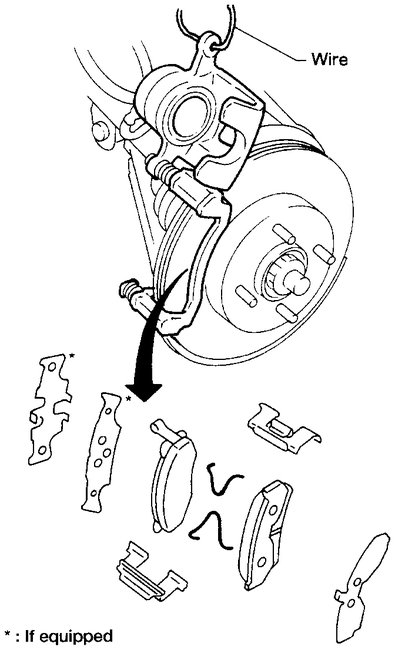 Wire

*

*

* : If equipped