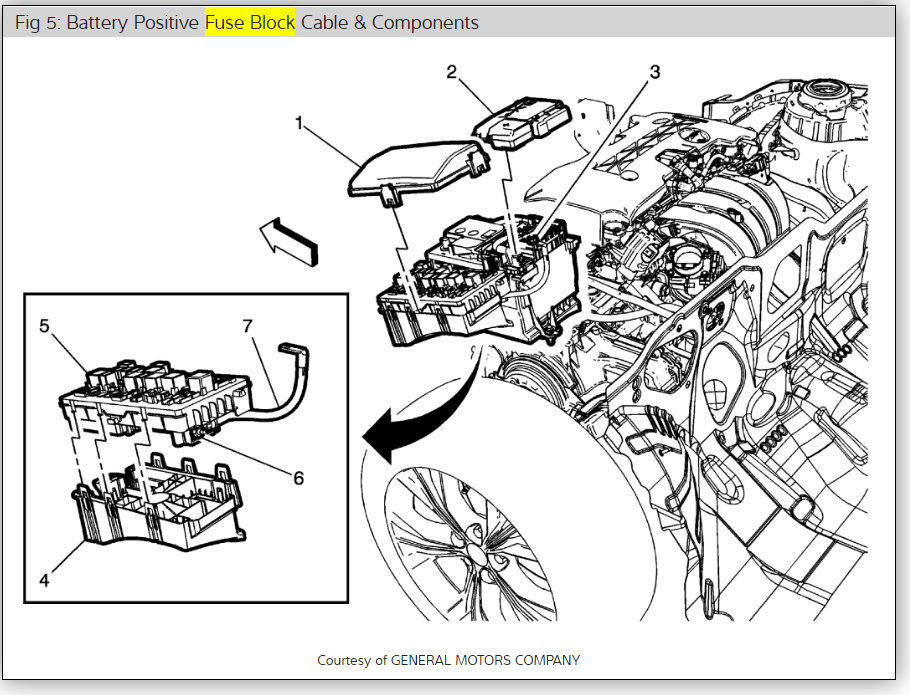 Fig 5: Battery Positive Fuse Block Cable & Components

1
2
3
5
7
6
4

Courtesy of GENERAL MOTORS COMPANY