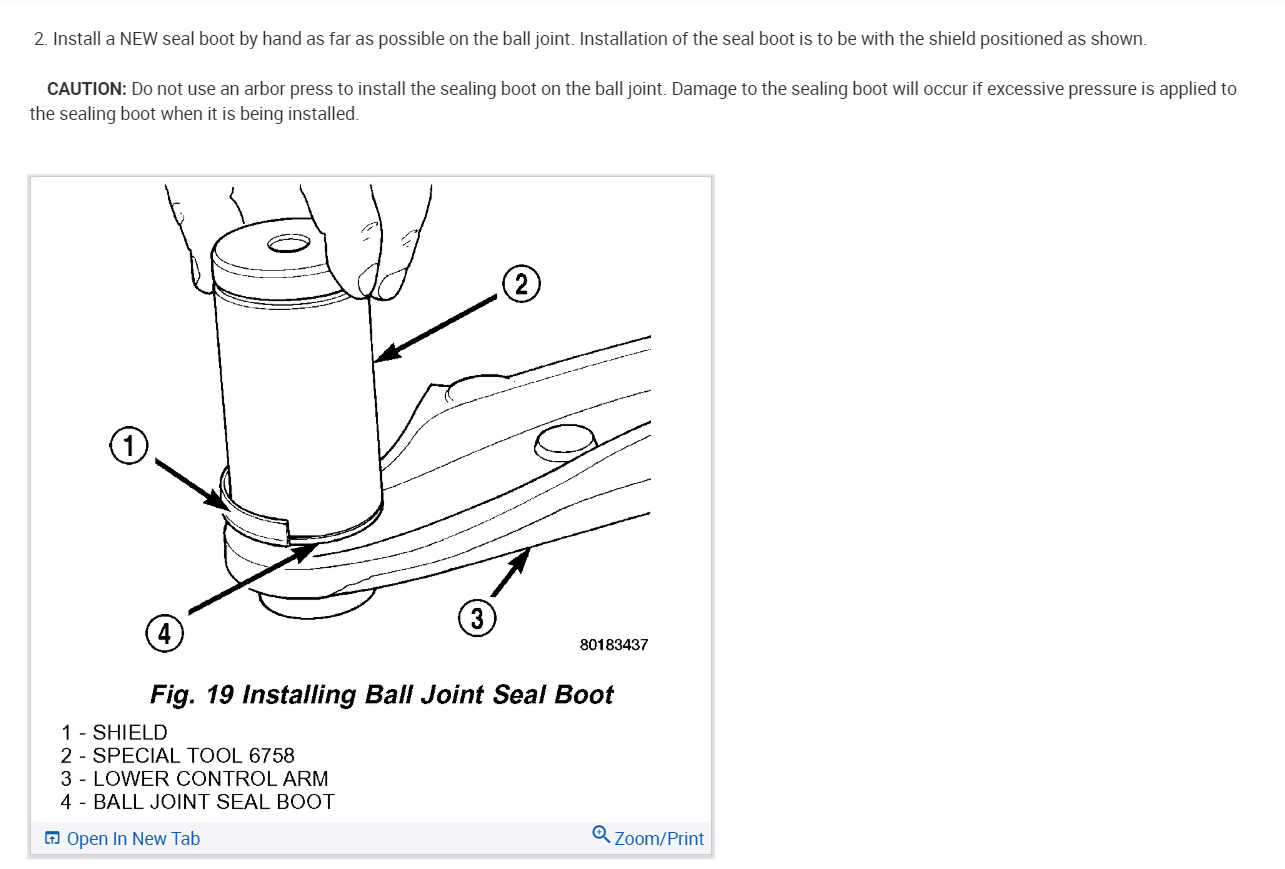 2. Install a NEW seal boot by hand as far as possible on the ball joint. Installation of the seal boot is to be with the shield positioned as shown.

CAUTION: Do not use an arbor press to install the sealing boot on the ball joint. Damage to the sealing boot will occur if excessive pressure is applied to the sealing boot when it is being installed.

2

1

4

3

80183437

Fig. 19 Installing Ball Joint Seal Boot

1 - SHIELD
2 - SPECIAL TOOL 6758
3 - LOWER CONTROL ARM
4 - BALL JOINT SEAL BOOT

Open In New Tab

Zoom/Print