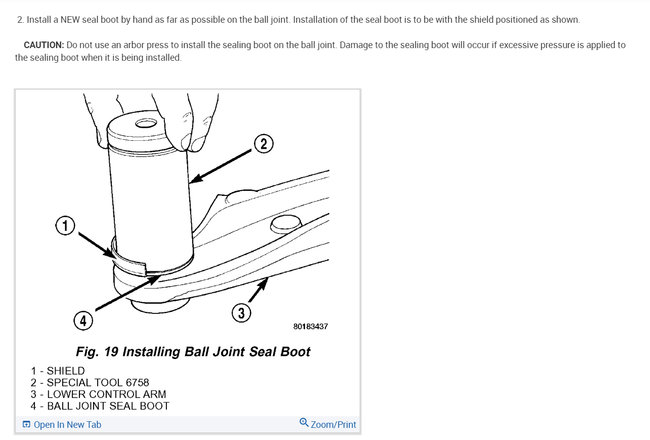 2. Install a NEW seal boot by hand as far as possible on the ball joint. Installation of the seal boot is to be with the shield positioned as shown.

CAUTION: Do not use an arbor press to install the sealing boot on the ball joint. Damage to the sealing boot will occur if excessive pressure is applied to the sealing boot when it is being installed.

2

1

4

3

80183437

Fig. 19 Installing Ball Joint Seal Boot

1 - SHIELD
2 - SPECIAL TOOL 6758
3 - LOWER CONTROL ARM
4 - BALL JOINT SEAL BOOT

Open In New Tab

Zoom/Print