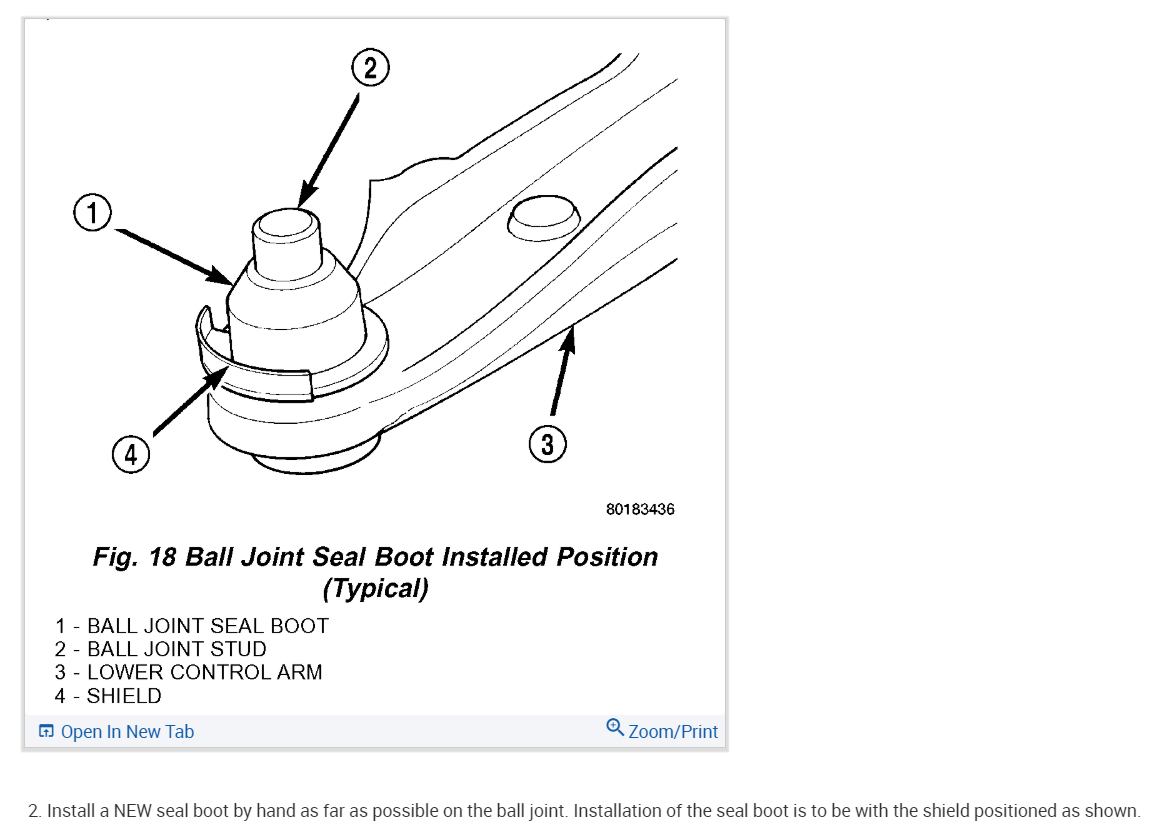 2

1

4

3

80183436

Fig. 18 Ball Joint Seal Boot Installed Position (Typical)

1 - BALL JOINT SEAL BOOT
2 - BALL JOINT STUD
3 - LOWER CONTROL ARM
4 - SHIELD

Open In New Tab

Zoom/Print

2. Install a NEW seal boot by hand as far as possible on the ball joint. Installation of the seal boot is to be with the shield positioned as shown.