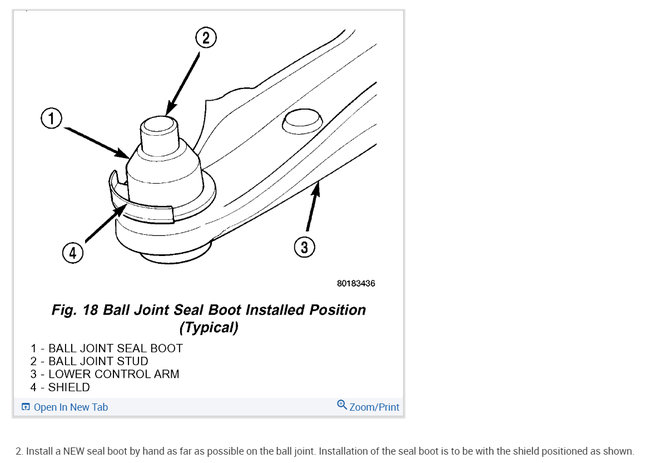 2

1

4

3

80183436

Fig. 18 Ball Joint Seal Boot Installed Position (Typical)

1 - BALL JOINT SEAL BOOT
2 - BALL JOINT STUD
3 - LOWER CONTROL ARM
4 - SHIELD

Open In New Tab

Zoom/Print

2. Install a NEW seal boot by hand as far as possible on the ball joint. Installation of the seal boot is to be with the shield positioned as shown.