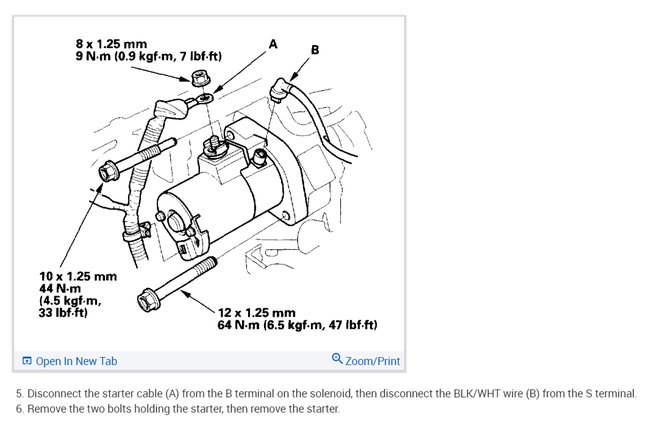 8 x 1.25 mm
9 N·m (0.9 kgf·m, 7 lbf·ft)

A

B

10 x 1.25 mm
44 N·m
(4.5 kgf·m,
33 lbf·ft)

12 x 1.25 mm
64 N·m (6.5 kgf·m, 47 lbf·ft)

Open In New Tab

Zoom/Print

5. Disconnect the starter cable (A) from the B terminal on the solenoid, then disconnect the BLK/WHT wire (B) from the S terminal.
6. Remove the two bolts holding the starter, then remove the starter.