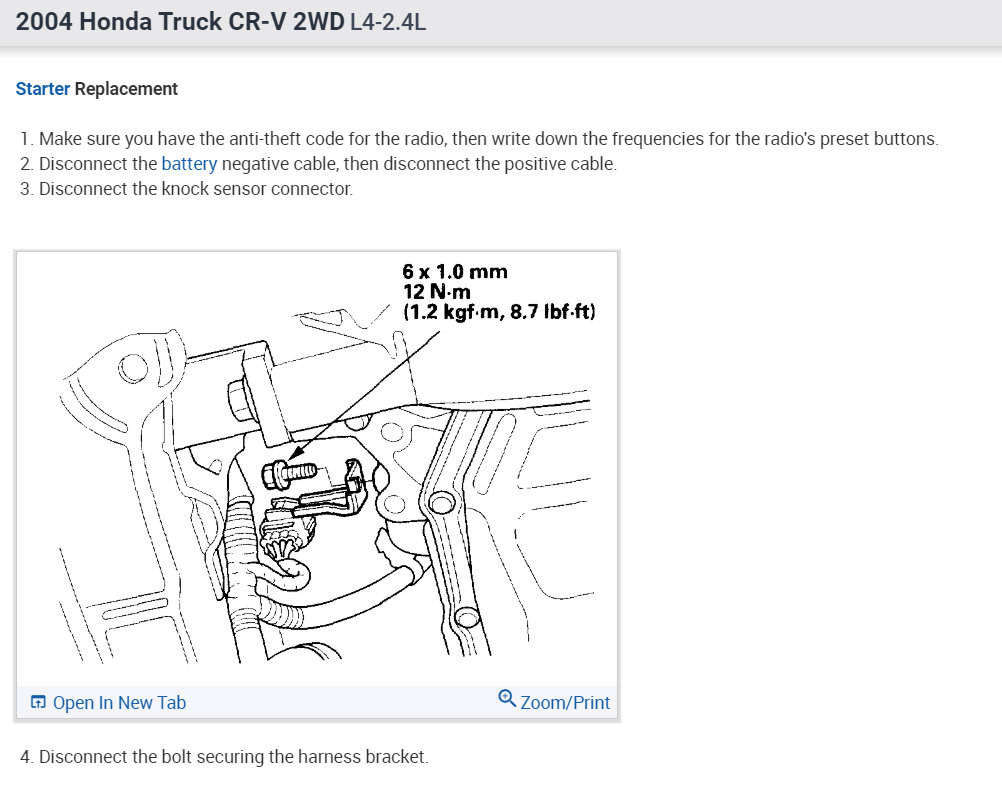 2004 Honda Truck CR-V 2WD L4-2.4L

Starter Replacement

1. Make sure you have the anti-theft code for the radio, then write down the frequencies for the radio's preset buttons.
2. Disconnect the battery negative cable, then disconnect the positive cable.
3. Disconnect the knock sensor connector.

6 x 1.0 mm
12 N·m
(1.2 kgf·m, 8.7 lbf·ft)

Open In New Tab
Zoom/Print

4. Disconnect the bolt securing the harness bracket.