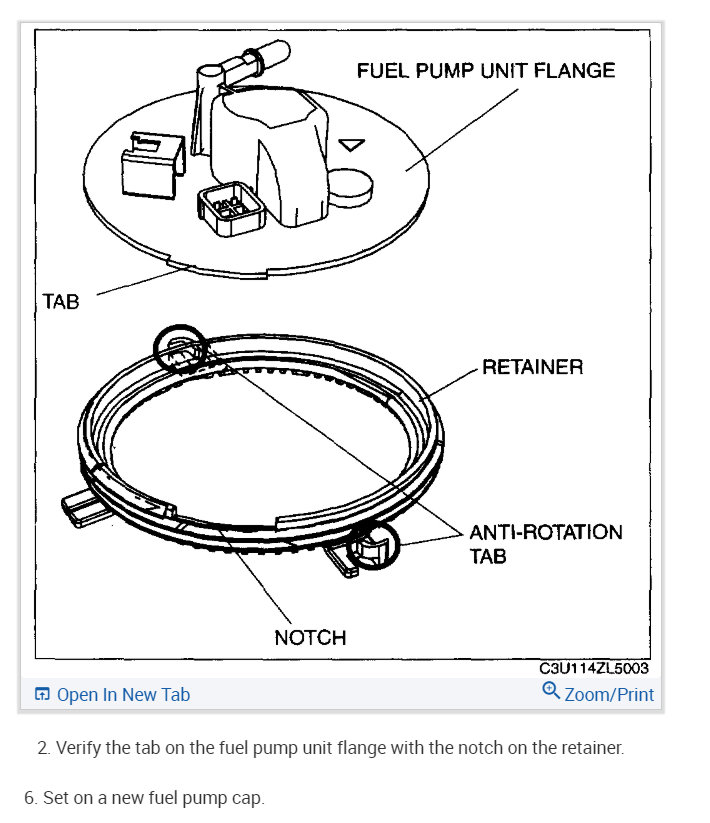 FUEL PUMP UNIT FLANGE

TAB

RETAINER

ANTI-ROTATION TAB

NOTCH

C3U114ZL5003

Open In New Tab

Zoom/Print

2. Verify the tab on the fuel pump unit flange with the notch on the retainer.

6. Set on a new fuel pump cap.