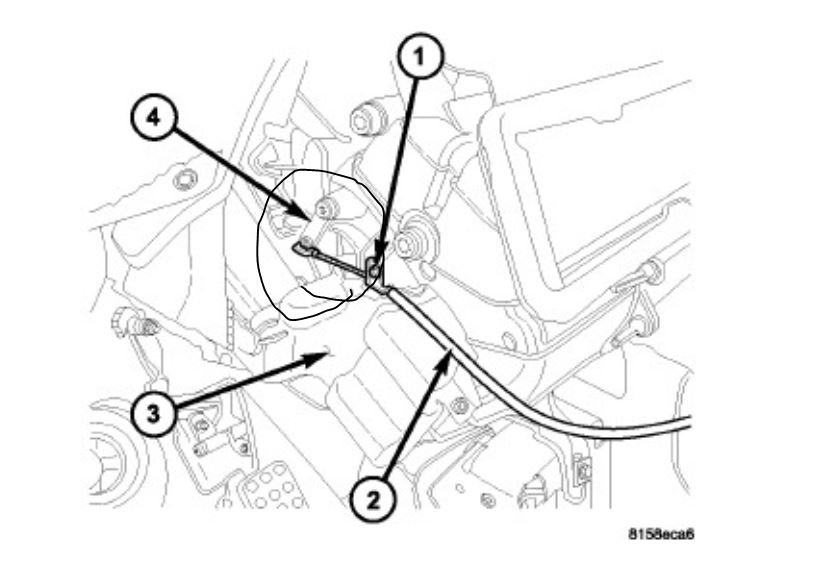 1
4
3
2
8158eca6