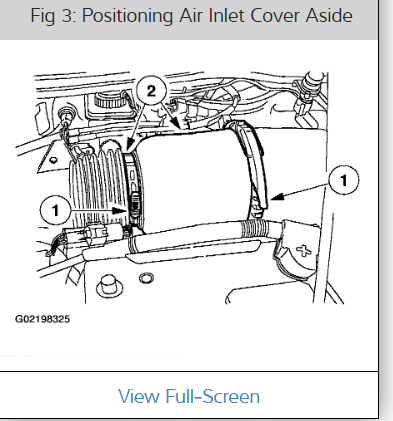 Fig 3: Positioning Air Inlet Cover Aside

2
1
1

G02198325

View Full-Screen