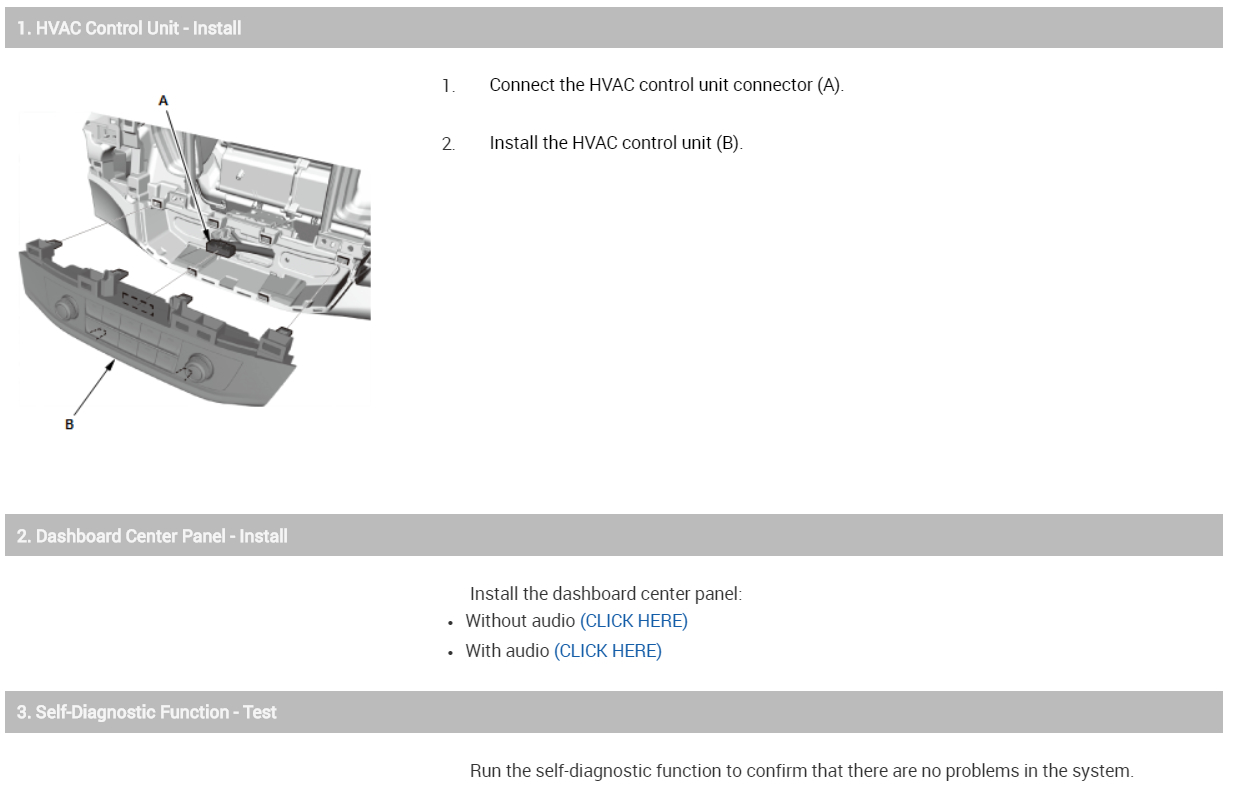 1. HVAC Control Unit - Install

A

B

1. Connect the HVAC control unit connector (A).

2. Install the HVAC control unit (B).

2. Dashboard Center Panel - Install

Install the dashboard center panel:
• Without audio (CLICK HERE)
• With audio (CLICK HERE)

3. Self-Diagnostic Function - Test

Run the self-diagnostic function to confirm that there are no problems in the system.