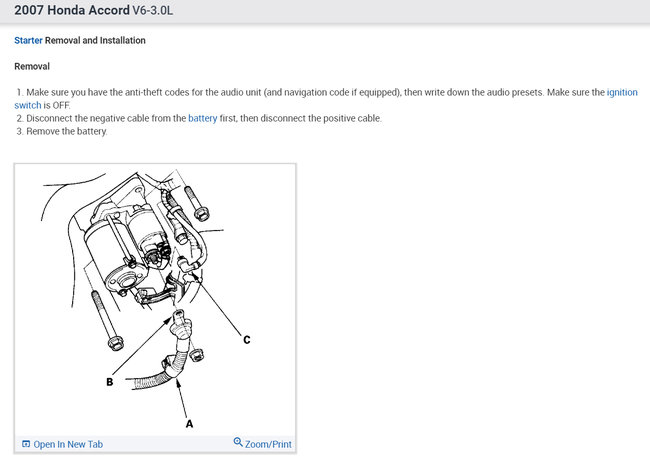 2007 Honda Accord V6-3.0L

Starter Removal and Installation

Removal

1. Make sure you have the anti-theft codes for the audio unit (and navigation code if equipped), then write down the audio presets. Make sure the ignition switch is OFF.
2. Disconnect the negative cable from the battery first, then disconnect the positive cable.
3. Remove the battery.

C

B

A

Open In New Tab

Zoom/Print