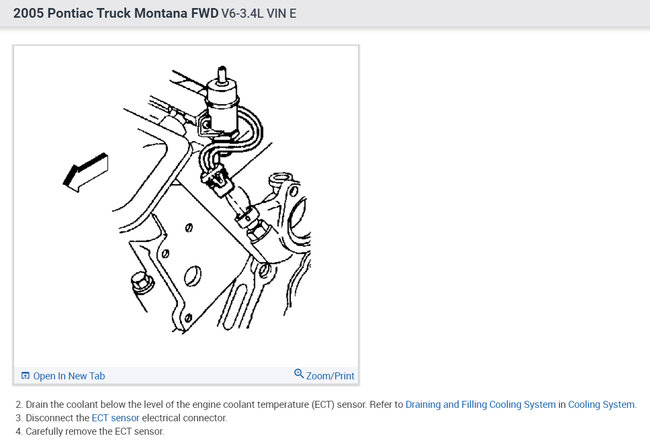 2005 Pontiac Truck Montana FWD V6-3.4L VIN E

Open In New Tab

Zoom/Print

2. Drain the coolant below the level of the engine coolant temperature (ECT) sensor. Refer to Draining and Filling Cooling System in Cooling System.
3. Disconnect the ECT sensor electrical connector.
4. Carefully remove the ECT sensor.