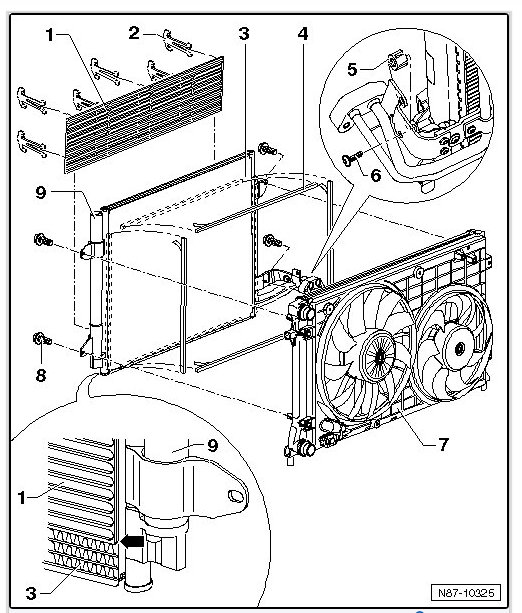 1
2
3
4
5
6
9
8
7
9
1
3
N87-10325