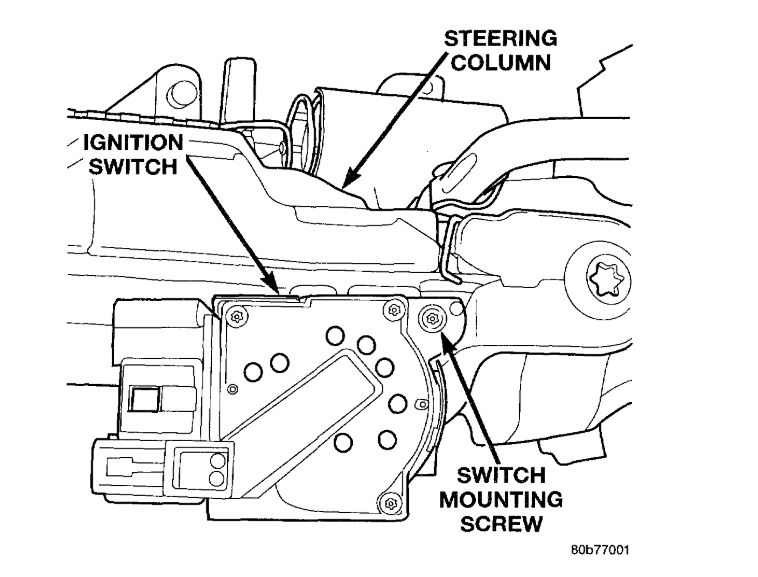 STEERING COLUMN

IGNITION SWITCH

SWITCH MOUNTING SCREW

80b77001