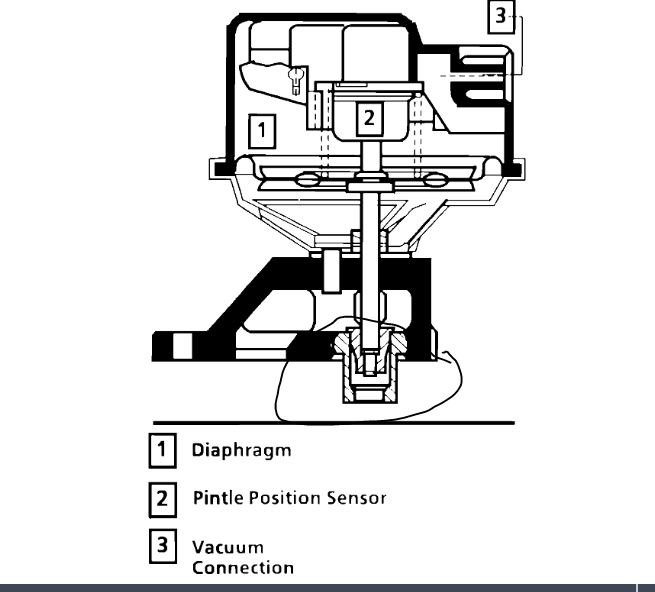 3

2

1

1 Diaphragm

2 Pintle Position Sensor

3 Vacuum Connection