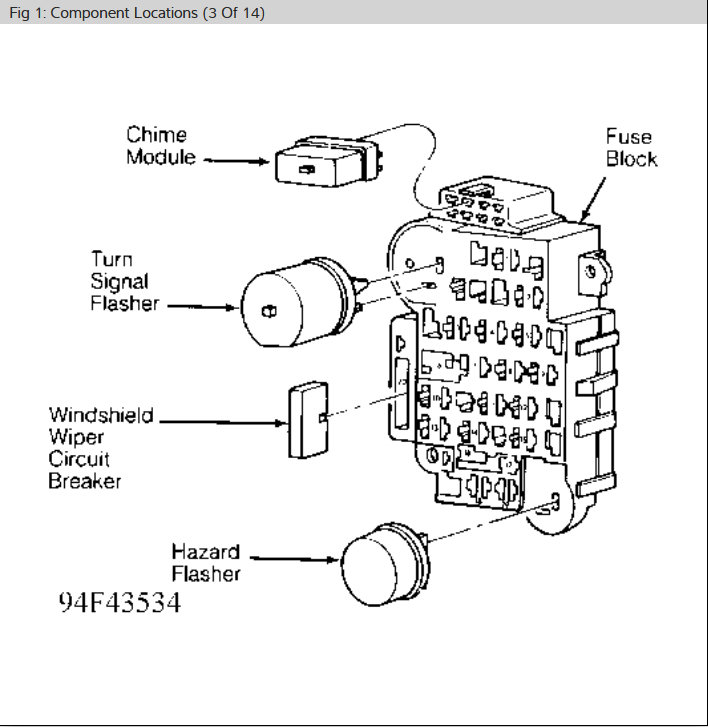 Fig 1: Component Locations (3 Of 14)

Chime Module

Fuse Block

Turn Signal Flasher

Windshield Wiper Circuit Breaker

Hazard Flasher

94F43534