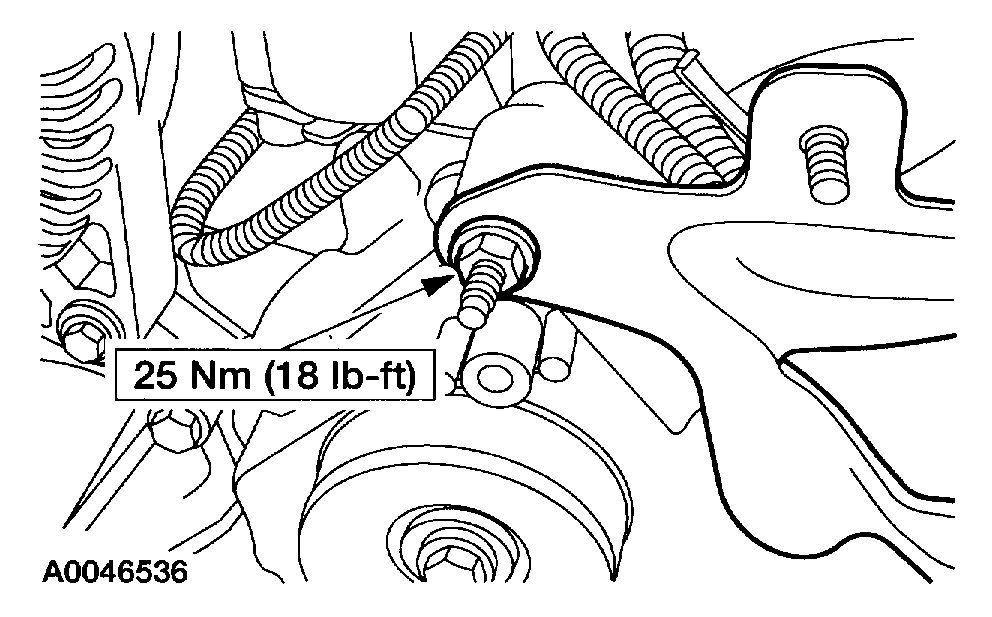 25 Nm (18 lb-ft)

A0046536