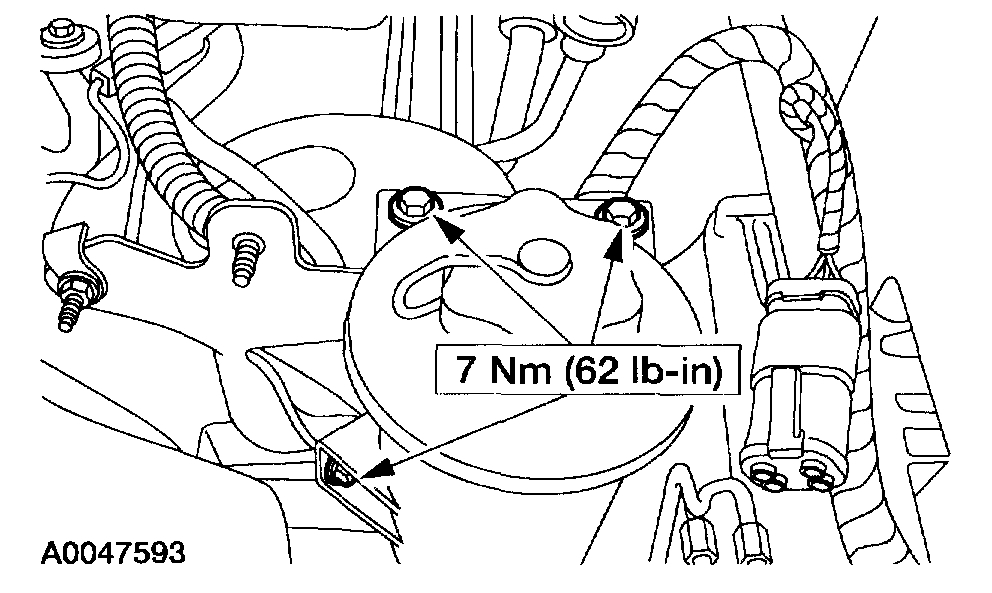 7 Nm (62 lb-in)

A0047593