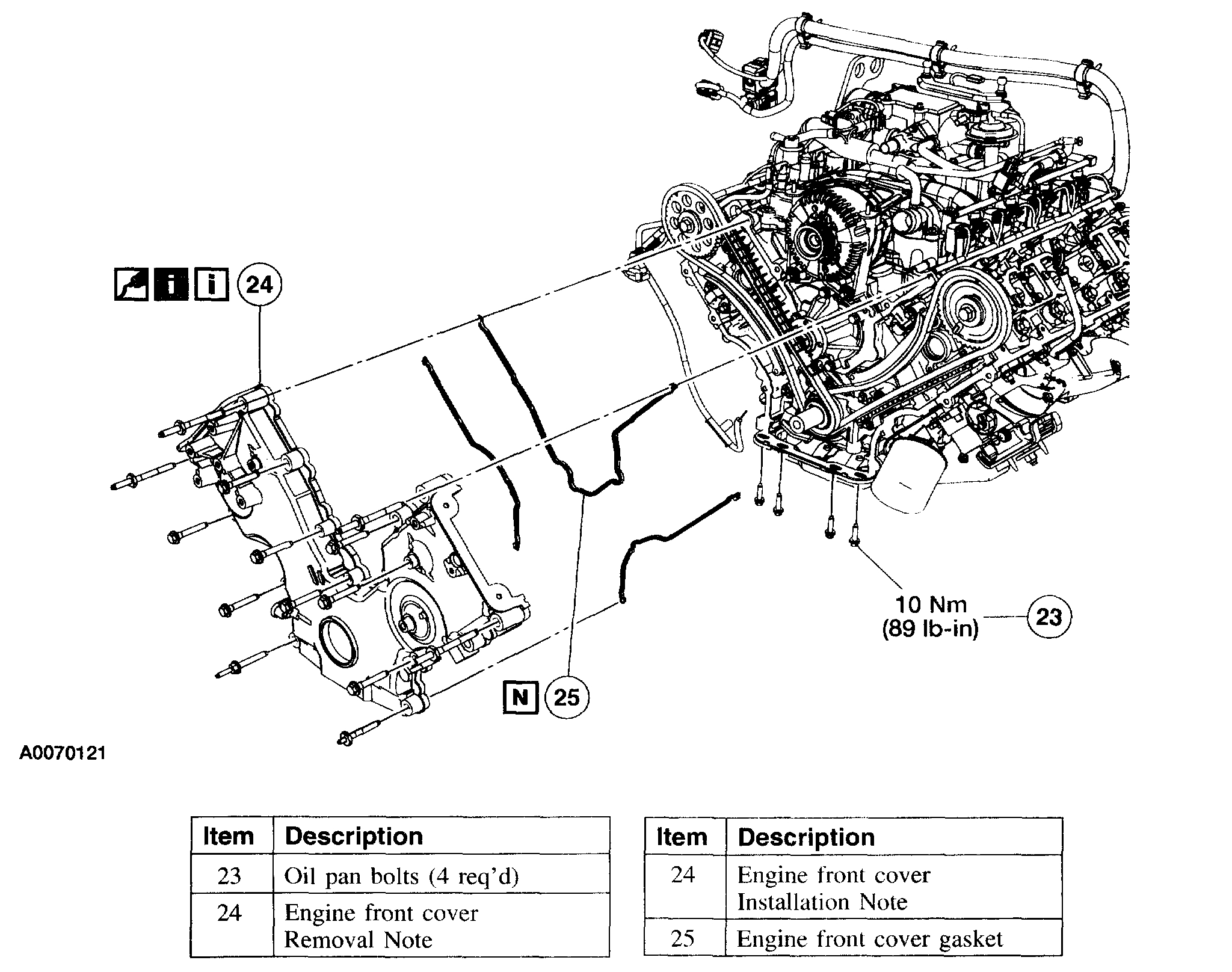 i i 24

10 Nm
(89 lb-in)
23

N 25

A0070121

| Item | Description |
|---|---|
| 23 | Oil pan bolts (4 req'd) |
| 24 | Engine front cover Removal Note |

| Item | Description |
|---|---|
| 24 | Engine front cover Installation Note |
| 25 | Engine front cover gasket |