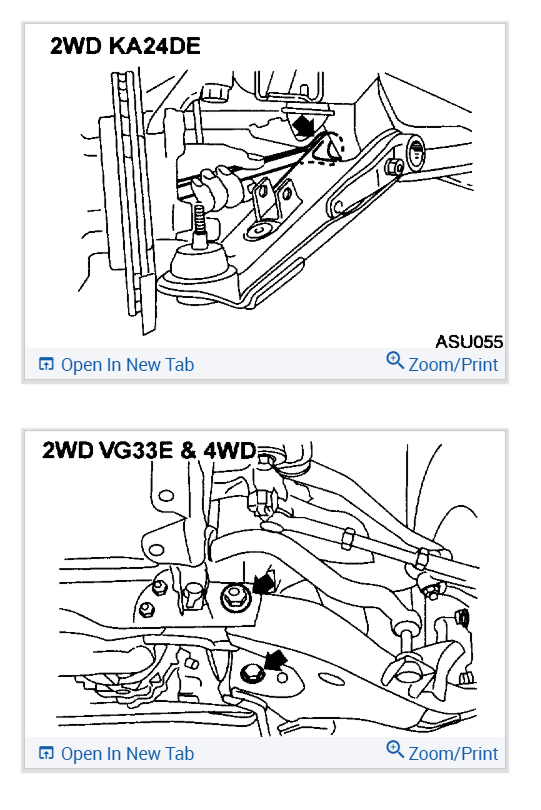 2WD KA24DE

ASU055

Open In New Tab

Zoom/Print

2WD VG33E & 4WD

Open In New Tab

Zoom/Print