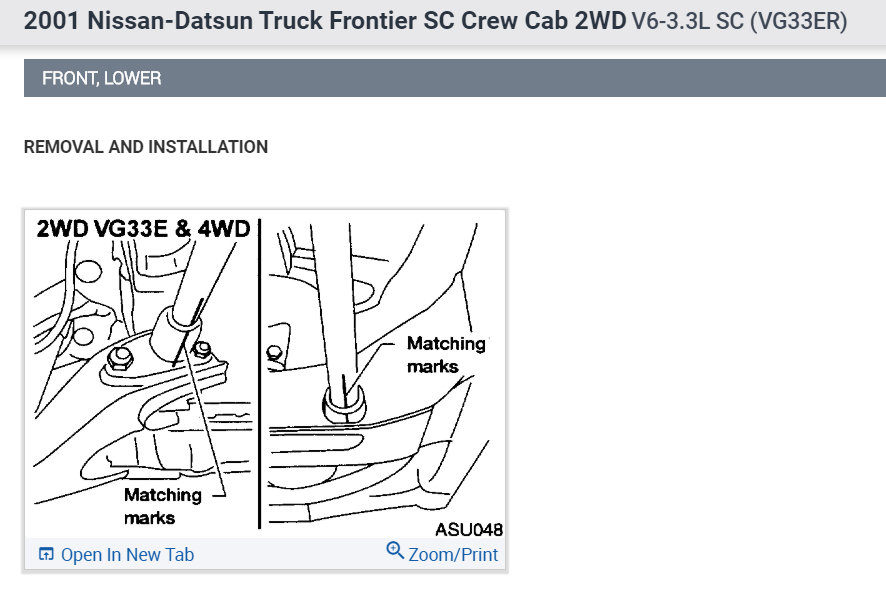 2001 Nissan-Datsun Truck Frontier SC Crew Cab 2WD V6-3.3L SC (VG33ER)

FRONT, LOWER

REMOVAL AND INSTALLATION

2WD VG33E & 4WD

Matching marks

Matching marks

ASU048

Open In New Tab

Zoom/Print