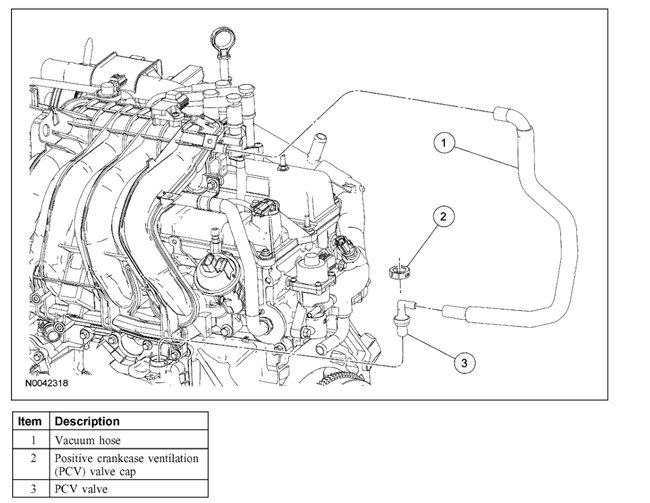 1

2

3

N0042318

| Item | Description |
|---|---|
| 1 | Vacuum hose |
| 2 | Positive crankcase ventilation (PCV) valve cap |
| 3 | PCV valve |