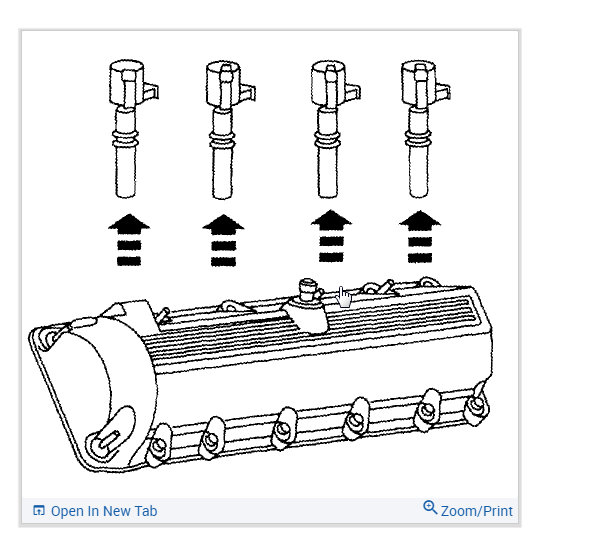 Open In New Tab

Zoom/Print