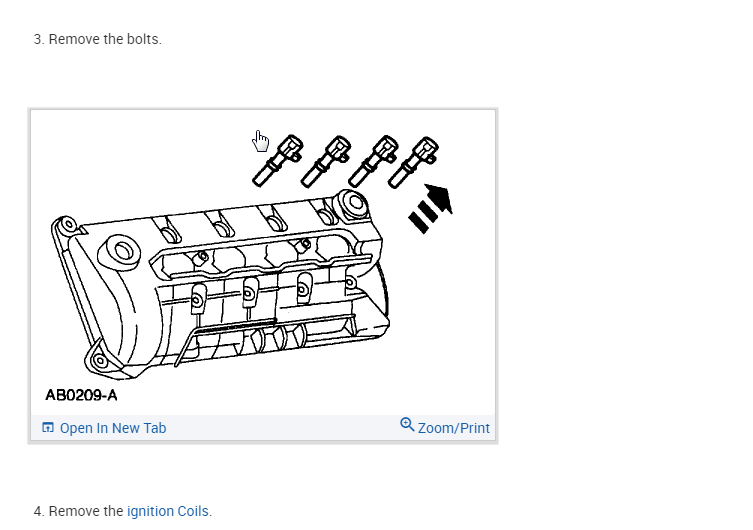 3. Remove the bolts.

AB0209-A

Open In New Tab

Zoom/Print

4. Remove the ignition Coils.