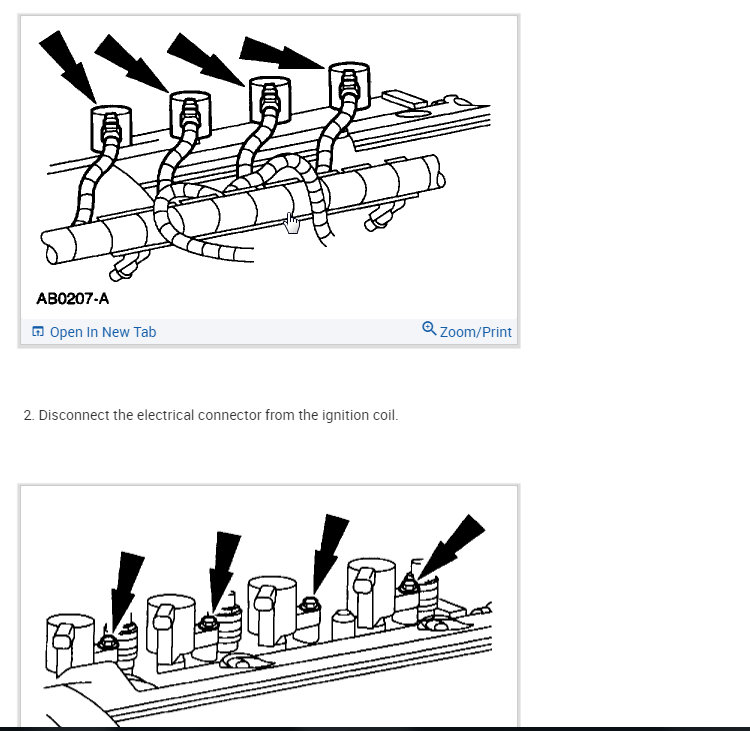 AB0207-A

Open In New Tab

Zoom/Print

2. Disconnect the electrical connector from the ignition coil.