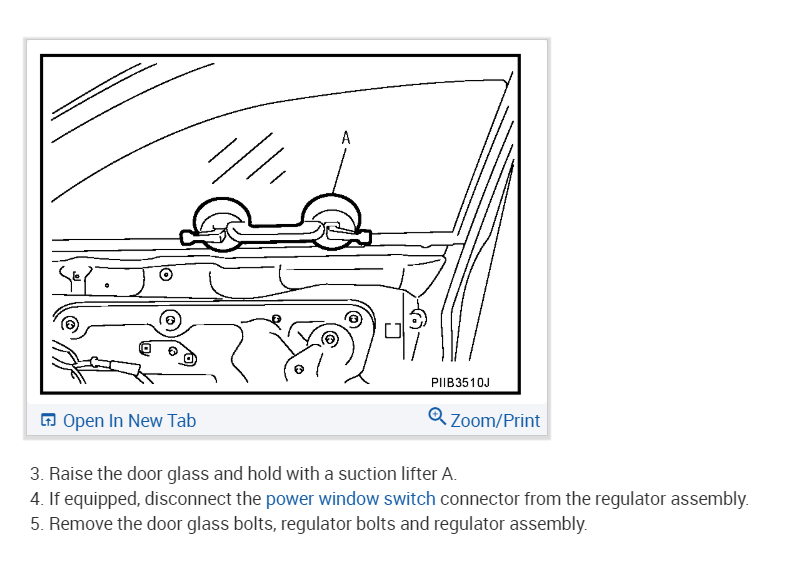 A

PIIB3510J

Open In New Tab

Zoom/Print

3. Raise the door glass and hold with a suction lifter A.
4. If equipped, disconnect the power window switch connector from the regulator assembly.
5. Remove the door glass bolts, regulator bolts and regulator assembly.