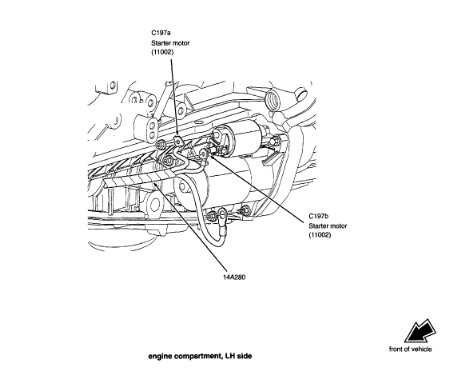 C197a
Starter motor
(11002)

C197b
Starter motor
(11002)

14A280

front of vehicle

engine compartment, LH side